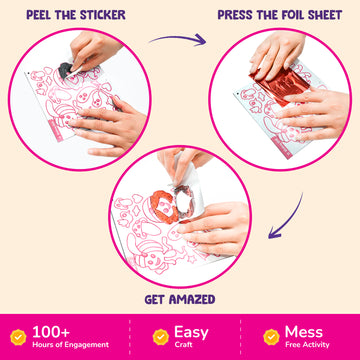 PEEL THE STICKER

PRESS THE FOIL SHEET

GET AMAZED

100+
Hours of Engagement

Easy
Craft

Mess
Free Activity