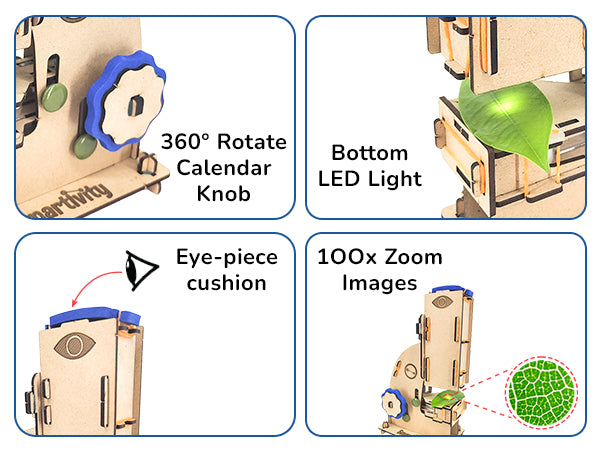 360° Rotate Calendar Knob

martivity

Bottom LED Light

Eye-piece cushion

100x Zoom Images